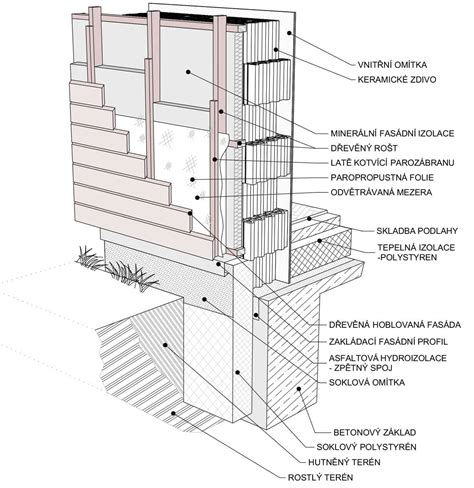 VNITŘNÍ OMÍTKA
KERAMICKÉ ZDIVO
MINERÁLNÍ FASÁDNÍ IZOLACE
DŘEVĚNÝ ROŠT
LATĚ KOTVÍCÍ PAROZÁBRANU
PAROPROPUSTNÁ FOLIE
ODVĚTRÁVANÁ MEZERA
SKLADBA PODLAHY
TEPELNÁ IZOLACE -POLYSTYREN
DŘEVĚNÁ HOBLOVANÁ FASÁDA
ZAKLÁDACÍ FASÁDNÍ PROFIL
ASFALTOVÁ HYDROIZOLACE - ZPĚTNÝ SPOJ
SOKLOVÁ OMÍTKA
BETONOVÝ ZÁKLAD
SOKLOVÝ POLYSTYRÉN
HUTNĚNÝ TERÉN
ROSTLÝ TERÉN