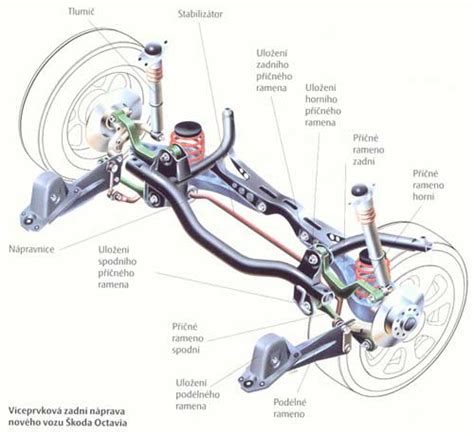 Tlumič

Stabilizátor

Uložení zadního příčného ramena

Uložení horního příčného ramena

Příčné rameno zadní

Příčné rameno horní

Nápravnice

Uložení spodního příčného ramena

Příčné rameno spodní

Uložení podélného ramena

Podélné rameno

Víceprvková zadní náprava nového vozu Škoda Octavia