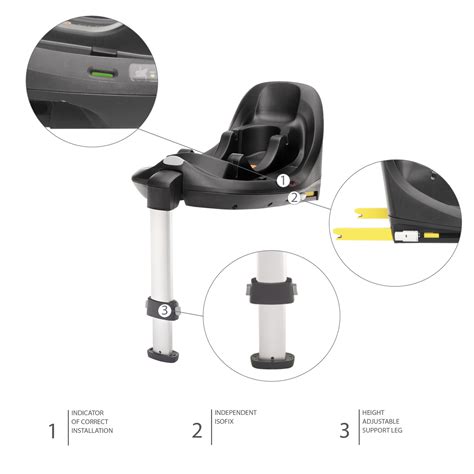 1

2

3

1 INDICATOR OF CORRECT INSTALLATION

2 INDEPENDENT ISOFIX

3 HEIGHT ADJUSTABLE SUPPORT LEG